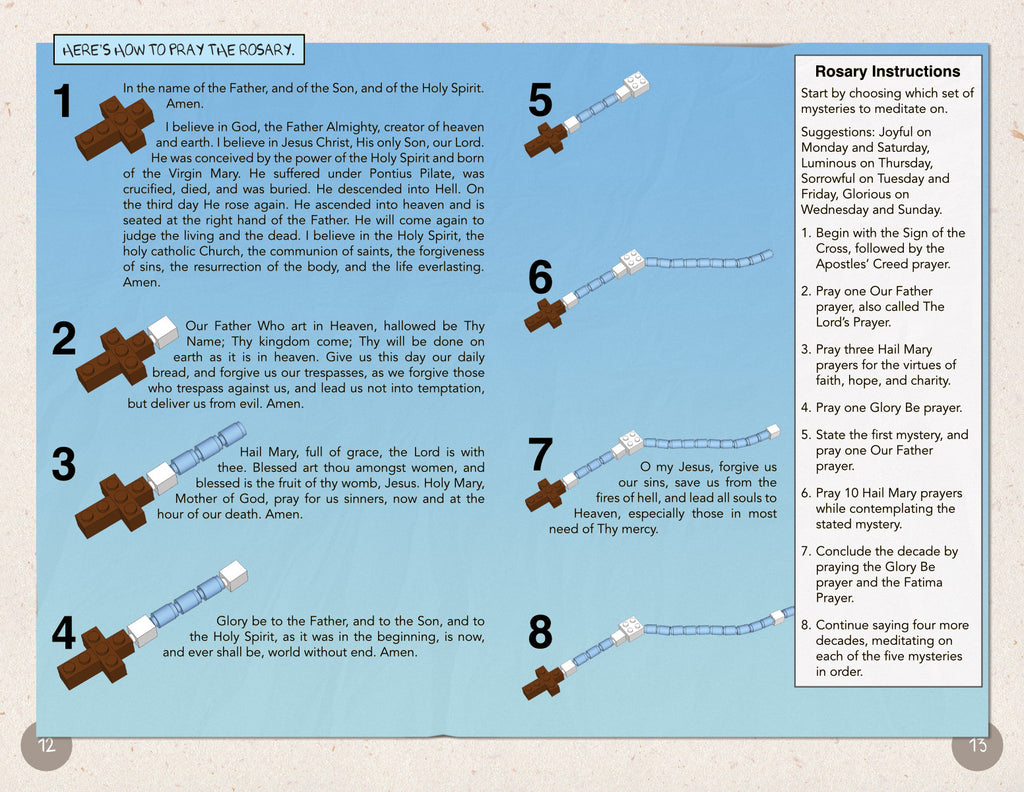 HERE'S HOW TO PRAY THE ROSARY.

1

In the name of the Father, and of the Son, and of the Holy Spirit. Amen.

I believe in God, the Father Almighty, creator of heaven and earth. I believe in Jesus Christ, His only Son, our Lord. He was conceived by the power of the Holy Spirit and born of the Virgin Mary. He suffered under Pontius Pilate, was crucified, died, and was buried. He descended into Hell. On the third day He rose again. He ascended into heaven and is seated at the right hand of the Father. He will come again to judge the living and the dead. I believe in the Holy Spirit, the holy catholic Church, the communion of saints, the forgiveness of sins, the resurrection of the body, and the life everlasting. Amen.

2

Our Father Who art in Heaven, hallowed be Thy Name; Thy kingdom come; Thy will be done on earth as it is in heaven. Give us this day our daily bread, and forgive us our trespasses, as we forgive those who trespass against us, and lead us not into temptation, but deliver us from evil. Amen.

3

Hail Mary, full of grace, the Lord is with thee. Blessed art thou amongst women, and blessed is the fruit of thy womb, Jesus. Holy Mary, Mother of God, pray for us sinners, now and at the hour of our death. Amen.

4

Glory be to the Father, and to the Son, and to the Holy Spirit, as it was in the beginning, is now, and ever shall be, world without end. Amen.

5

6

7

O my Jesus, forgive us our sins, save us from the fires of hell, and lead all souls to Heaven, especially those in most need of Thy mercy.

8

Rosary Instructions

Start by choosing which set of mysteries to meditate on.

Suggestions: Joyful on Monday and Saturday, Luminous on Thursday, Sorrowful on Tuesday and Friday, Glorious on Wednesday and Sunday.

1. Begin with the Sign of the Cross, followed by the Apostles' Creed prayer.

2. Pray one Our Father prayer, also called The Lord's Prayer.

3. Pray three Hail Mary prayers for the virtues of faith, hope, and charity.

4. Pray one Glory Be prayer.

5. State the first mystery, and pray one Our Father prayer.

6. Pray 10 Hail Mary prayers while contemplating the stated mystery.

7. Conclude the decade by praying the Glory Be prayer and the Fatima Prayer.

8. Continue saying four more decades, meditating on each of the five mysteries in order.

12

13