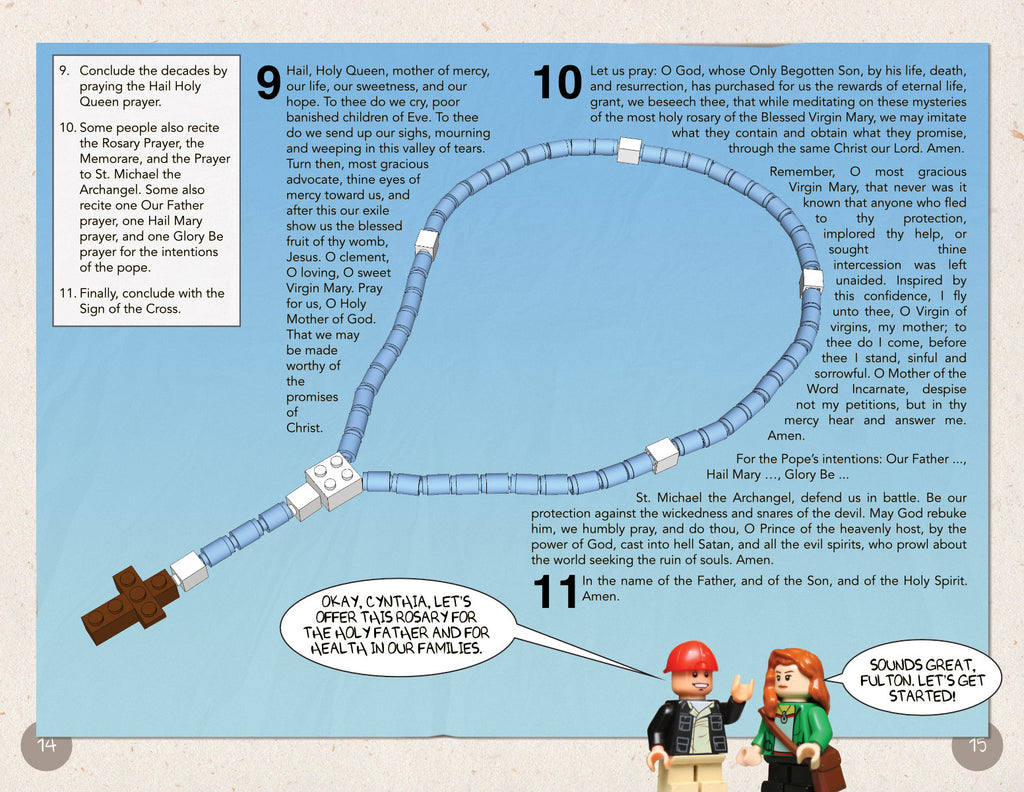 9. Conclude the decades by praying the Hail Holy Queen prayer.

10. Some people also recite the Rosary Prayer, the Memorare, and the Prayer to St. Michael the Archangel. Some also recite one Our Father prayer, one Hail Mary prayer, and one Glory Be prayer for the intentions of the pope.

11. Finally, conclude with the Sign of the Cross.

9 Hail, Holy Queen, mother of mercy, our life, our sweetness, and our hope. To thee do we cry, poor banished children of Eve. To thee do we send up our sighs, mourning and weeping in this valley of tears. Turn then, most gracious advocate, thine eyes of mercy toward us, and after this our exile show us the blessed fruit of thy womb, Jesus. O clement, O loving, O sweet Virgin Mary. Pray for us, O Holy Mother of God. That we may be made worthy of the promises of Christ.

10 Let us pray: O God, whose Only Begotten Son, by his life, death, and resurrection, has purchased for us the rewards of eternal life, grant, we beseech thee, that while meditating on these mysteries of the most holy rosary of the Blessed Virgin Mary, we may imitate what they contain and obtain what they promise, through the same Christ our Lord. Amen.

Remember, O most gracious Virgin Mary, that never was it known that anyone who fled to thy protection, implored thy help, or sought thine intercession was left unaided. Inspired by this confidence, I fly unto thee, O Virgin of virgins, my mother; to thee do I come, before thee I stand, sinful and sorrowful. O Mother of the Word Incarnate, despise not my petitions, but in thy mercy hear and answer me. Amen.

For the Pope's intentions: Our Father ..., Hail Mary ..., Glory Be ...

St. Michael the Archangel, defend us in battle. Be our protection against the wickedness and snares of the devil. May God rebuke him, we humbly pray, and do thou, O Prince of the heavenly host, by the power of God, cast into hell Satan, and all the evil spirits, who prowl about the world seeking the ruin of souls. Amen.

11 In the name of the Father, and of the Son, and of the Holy Spirit. Amen.

OKAY, CYNTHIA, LET'S OFFER THIS ROSARY FOR THE HOLY FATHER AND FOR HEALTH IN OUR FAMILIES.

SOUNDS GREAT, FULTON. LET'S GET STARTED!

14

15